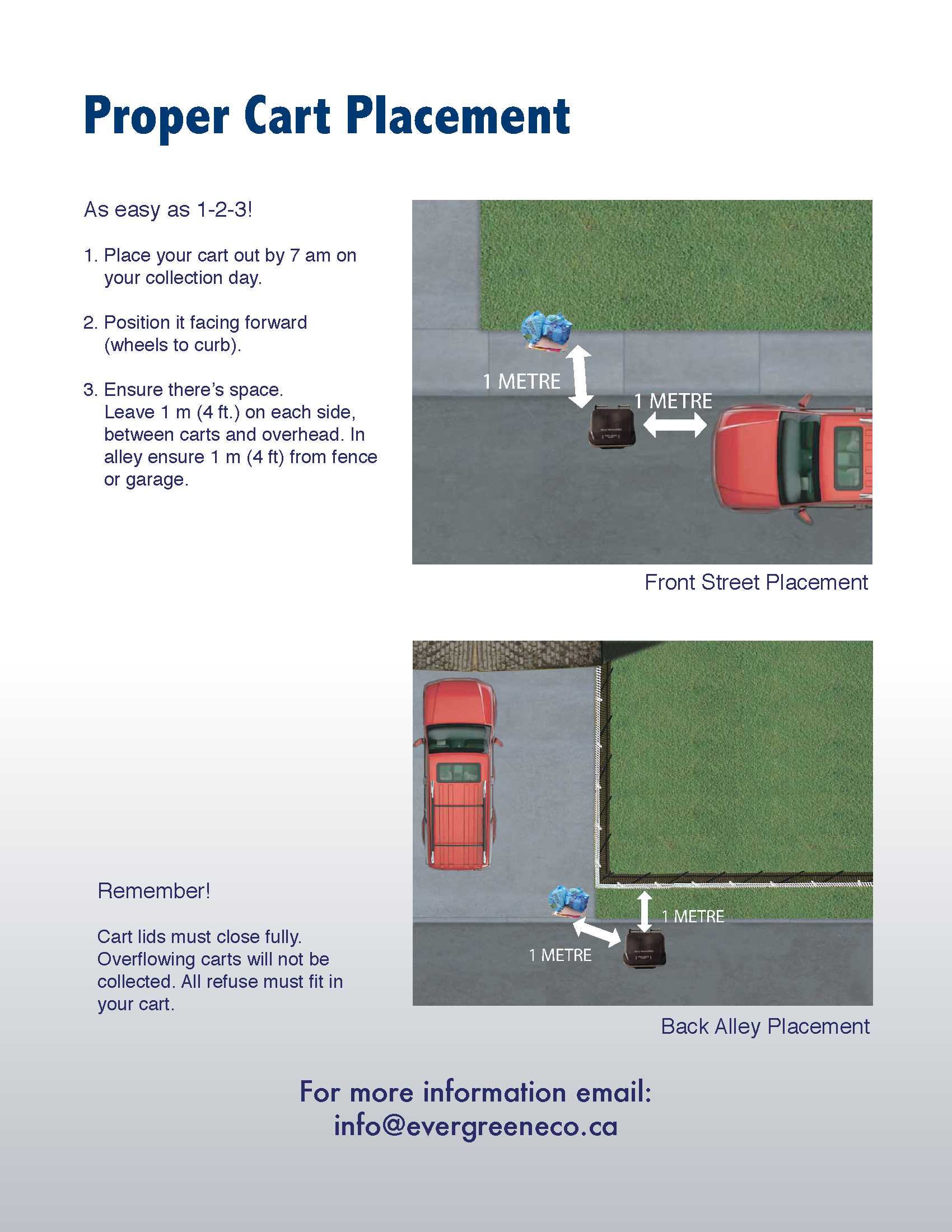 Proper Cart Placement

As easy as 1-2-3!

1. Place your cart out by 7 am on your collection day.

2. Position it facing forward (wheels to curb).

3. Ensure there's space. Leave 1 m (4 ft.) on each side, between carts and overhead. In alley ensure 1 m (4 ft) from fence or garage.

1 METRE

1 METRE

Front Street Placement

Remember!

Cart lids must close fully. Overflowing carts will not be collected. All refuse must fit in your cart.

1 METRE

1 METRE

Back Alley Placement

For more information email:
info@evergreeneco.ca